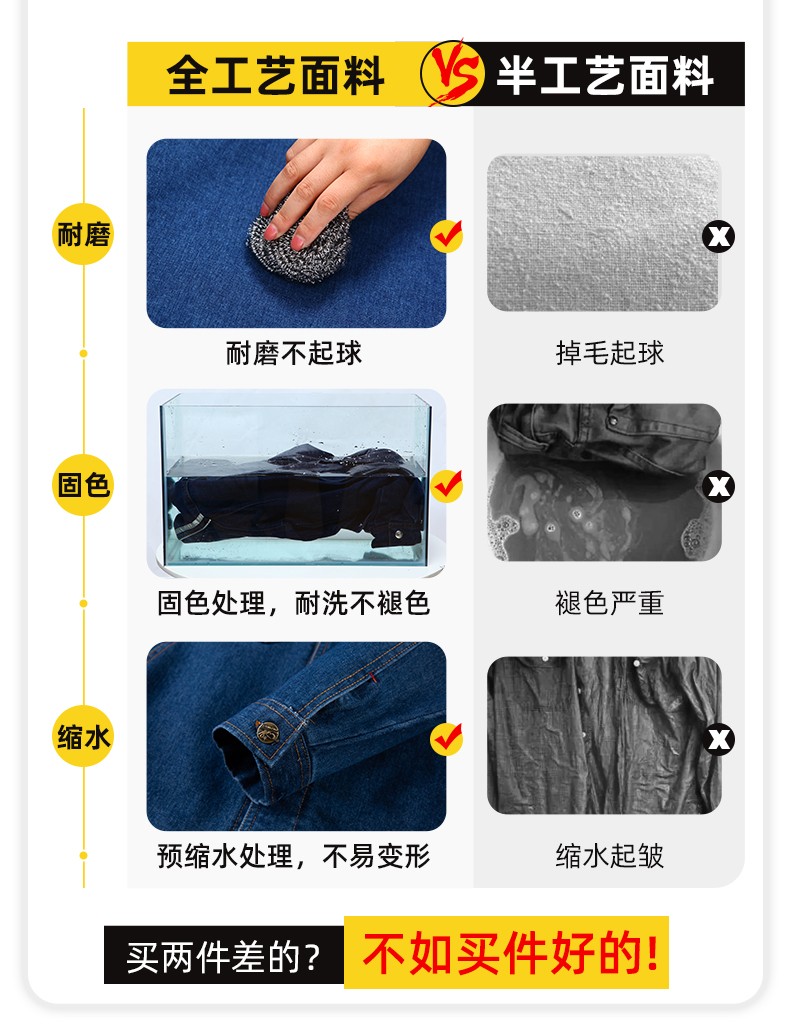 全工艺面料 VS 半工艺面料

耐磨

耐磨不起球

掉毛起球

固色

固色处理，耐洗不褪色

褪色严重

缩水

预缩水处理，不易变形

缩水起皱

买两件差的？ 不如买件好的！